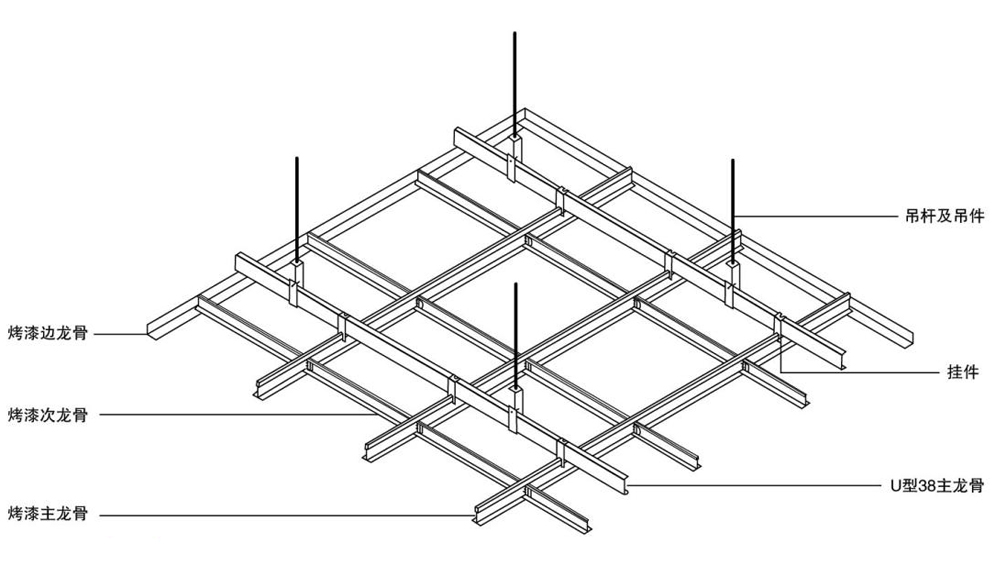 吊杆及吊件
烤漆边龙骨
挂件
烤漆次龙骨
U型38主龙骨
烤漆主龙骨